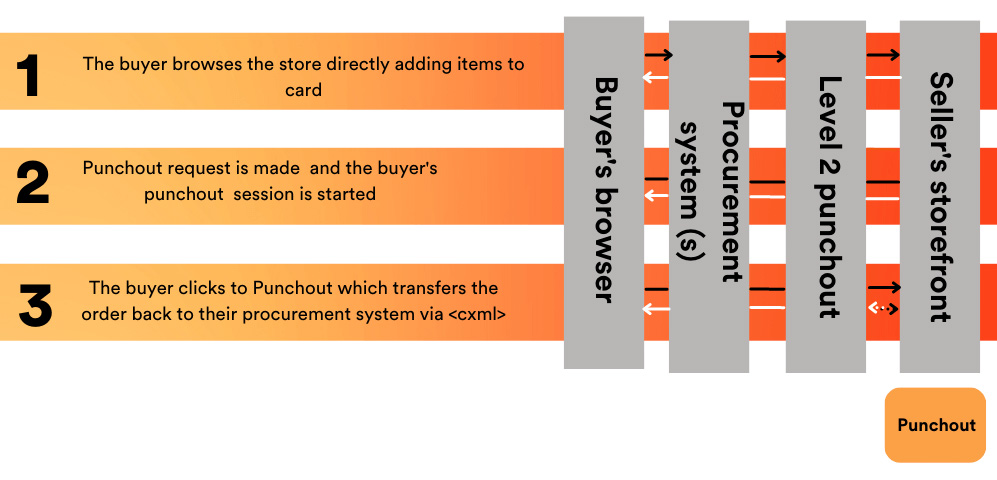 1

The buyer browses the store directly adding items to card

2

Punchout request is made and the buyer's punchout session is started

3

The buyer clicks to Punchout which transfers the order back to their procurement system via <cxml>

Buyer's browser

Procurement system (s)

Level 2 punchout

Seller's storefront

Punchout